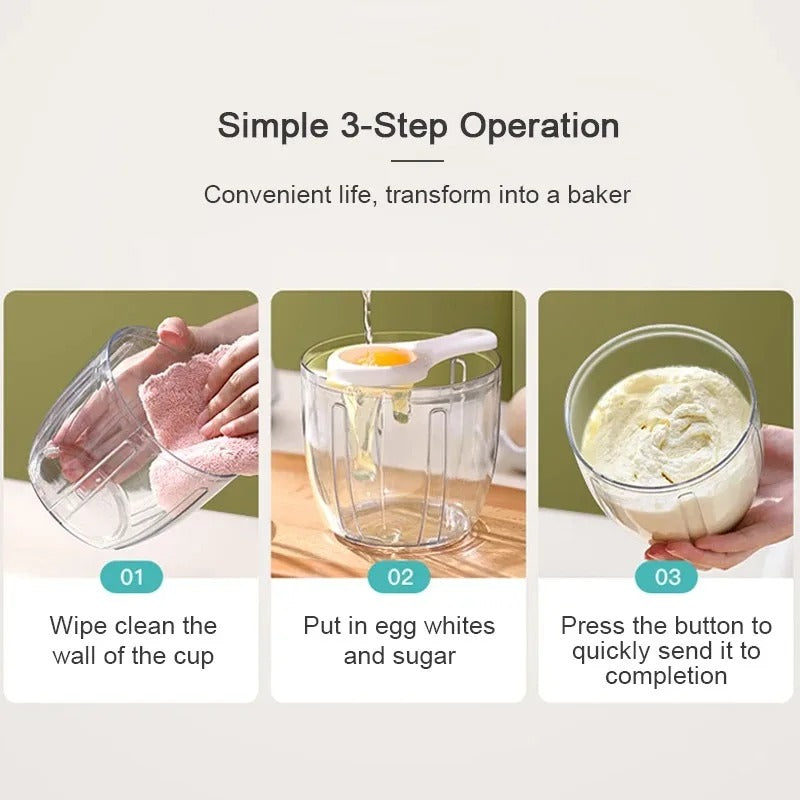 Simple 3-Step Operation

Convenient life, transform into a baker

01

Wipe clean the wall of the cup

02

Put in egg whites and sugar

03

Press the button to quickly send it to completion