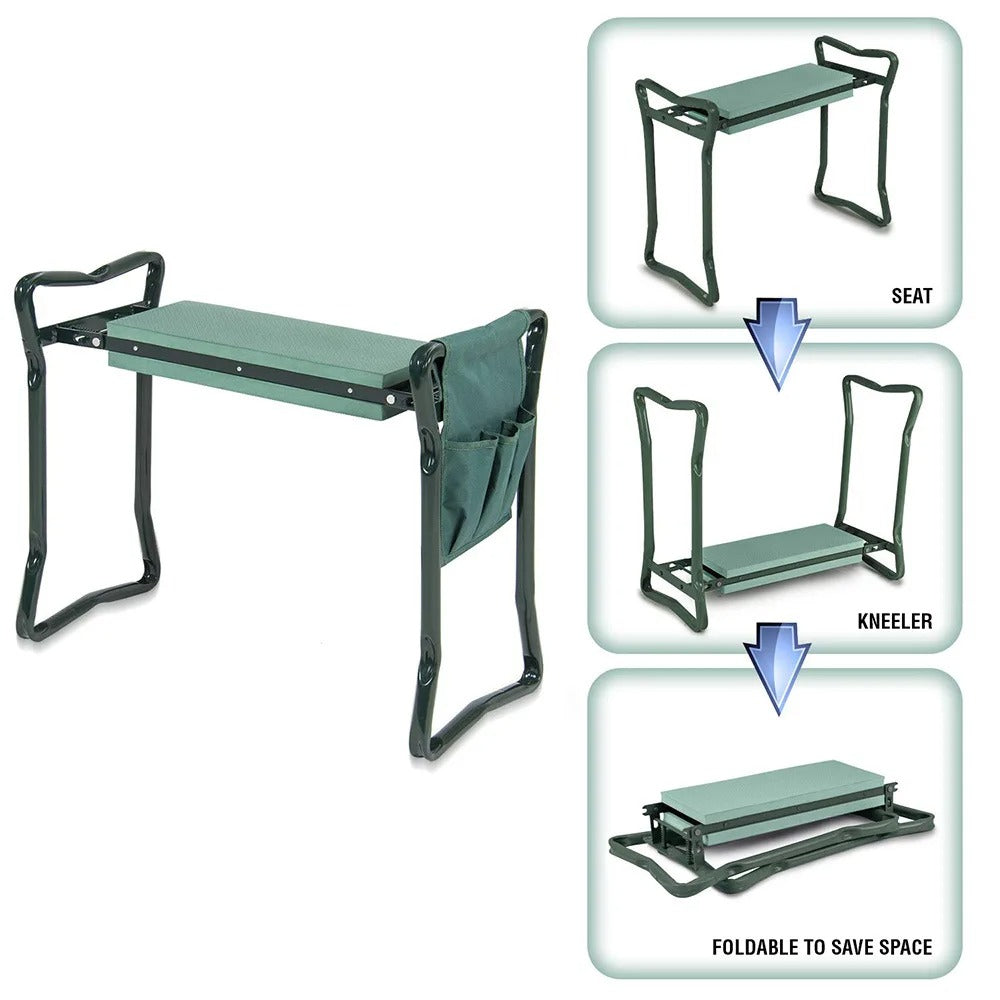 SEAT

KNEELER

FOLDABLE TO SAVE SPACE