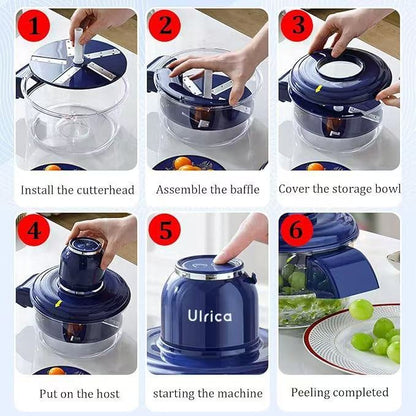 1

Install the cutterhead

2

Assemble the baffle

3

Cover the storage bowl

4

Put on the host

5

Ulrica

starting the machine

6

Peeling completed